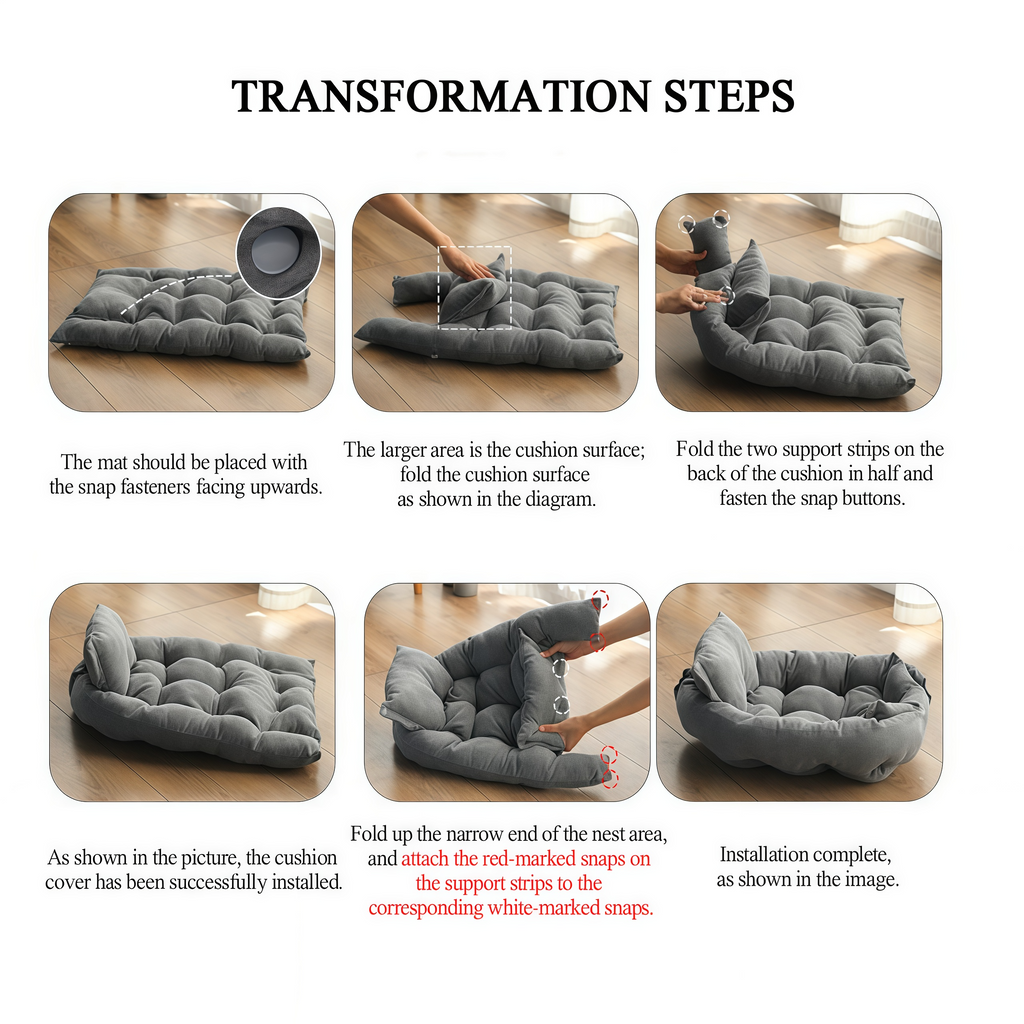 TRANSFORMATION STEPS

The mat should be placed with the snap fasteners facing upwards.

The larger area is the cushion surface; fold the cushion surface as shown in the diagram.

Fold the two support strips on the back of the cushion in half and fasten the snap buttons.

As shown in the picture, the cushion cover has been successfully installed.

Fold up the narrow end of the nest area, and attach the red-marked snaps on the support strips to the corresponding white-marked snaps.

Installation complete, as shown in the image.